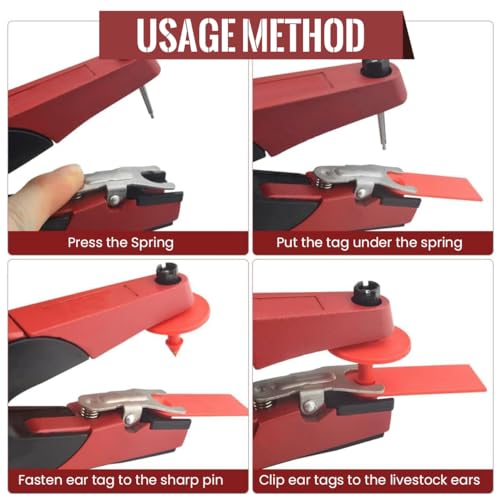 USAGE METHOD

Press the Spring

Put the tag under the spring

Fasten ear tag to the sharp pin

Clip ear tags to the livestock ears